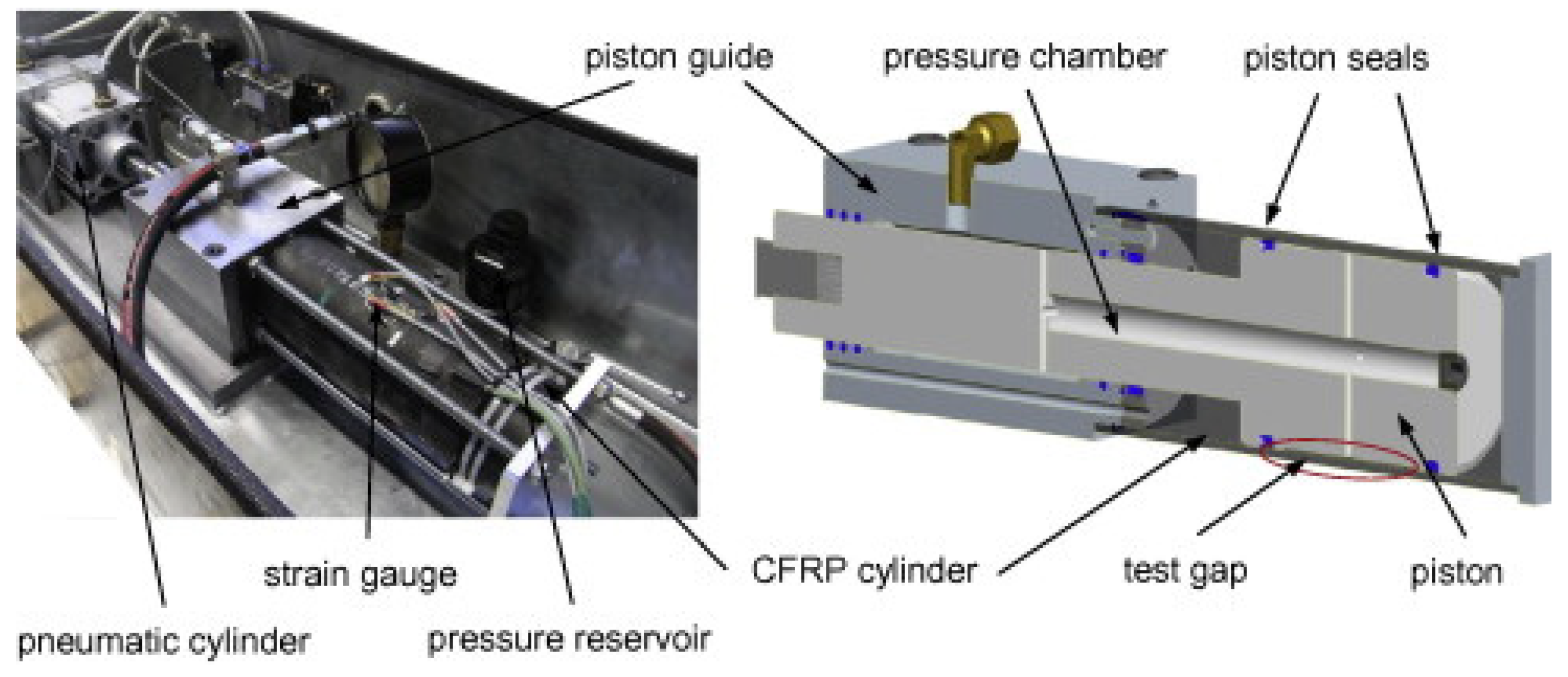 piston guide
pressure chamber
piston seals
strain gauge
CFRP cylinder
test gap
piston
pneumatic cylinder
pressure reservoir