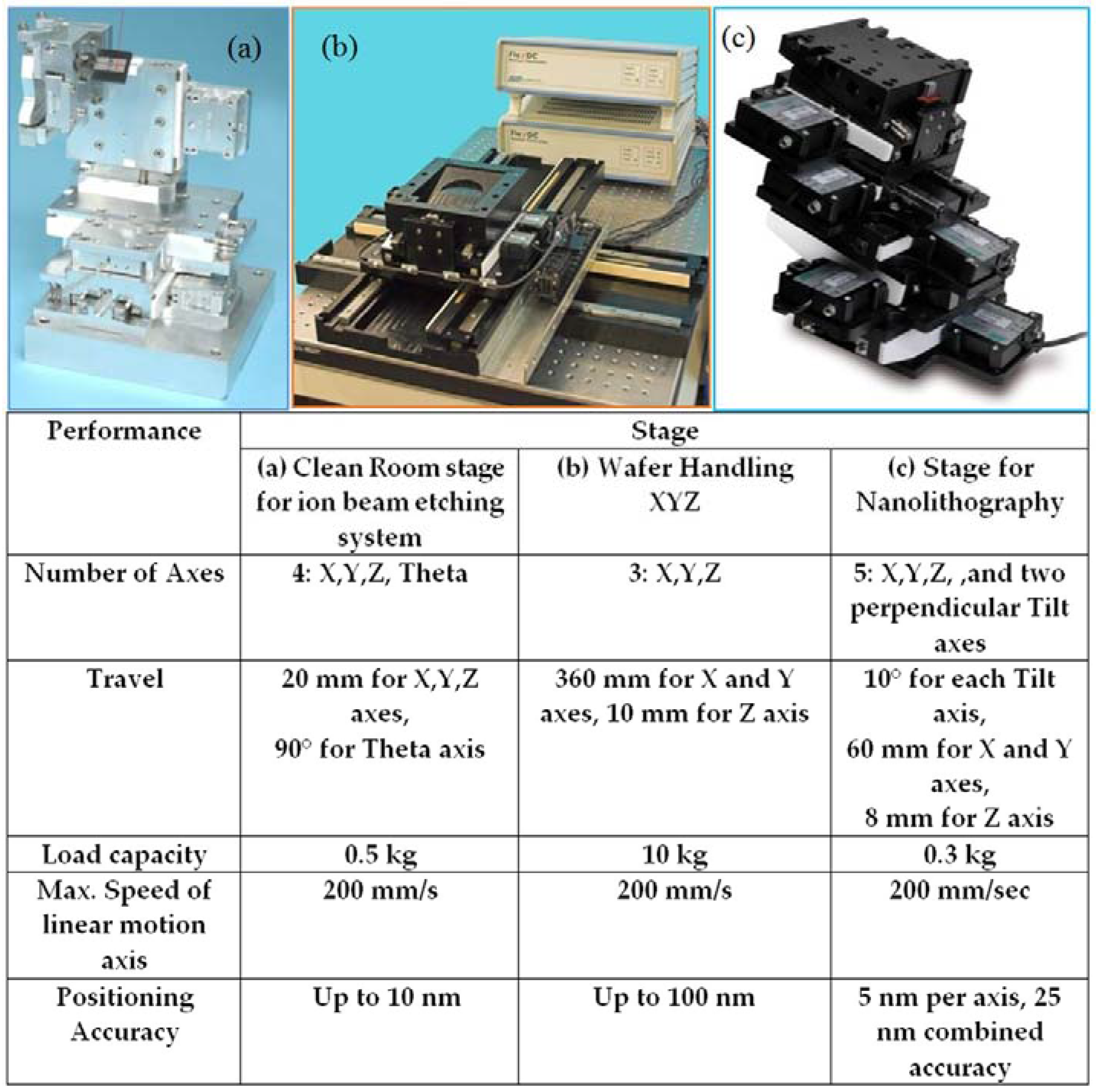 (a)

(b)

(c)

| Performance | Stage | | |
|---|---|---|---|
| | (a) Clean Room stage for ion beam etching system | (b) Wafer Handling XYZ | (c) Stage for Nanolithography |
| Number of Axes | 4: X,Y,Z, Theta | 3: X,Y,Z | 5: X,Y,Z, ,and two perpendicular Tilt axes |
| Travel | 20 mm for X,Y,Z axes, 90° for Theta axis | 360 mm for X and Y axes, 10 mm for Z axis | 10° for each Tilt axis, 60 mm for X and Y axes, 8 mm for Z axis |
| Load capacity | 0.5 kg | 10 kg | 0.3 kg |
| Max. Speed of linear motion axis | 200 mm/s | 200 mm/s | 200 mm/sec |
| Positioning Accuracy | Up to 10 nm | Up to 100 nm | 5 nm per axis, 25 nm combined accuracy |